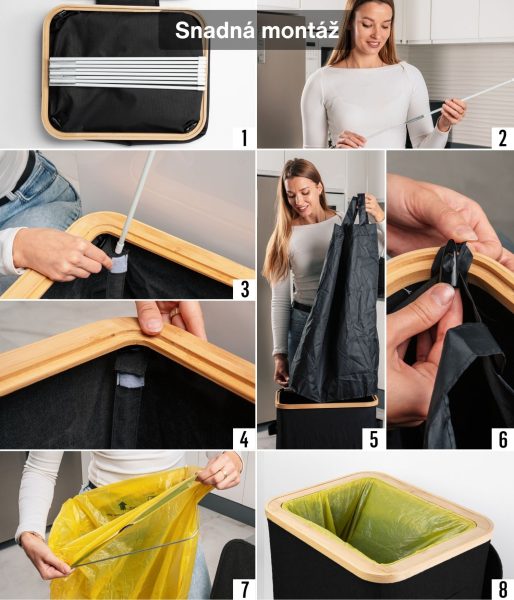 Snadná montáž

1

2

3

4

5

6

7

8